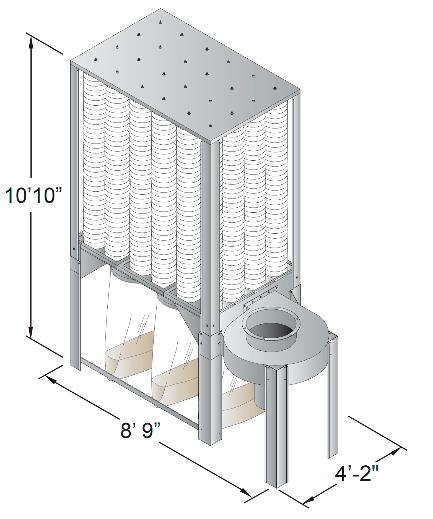 10'10"

8' 9"

4'-2"